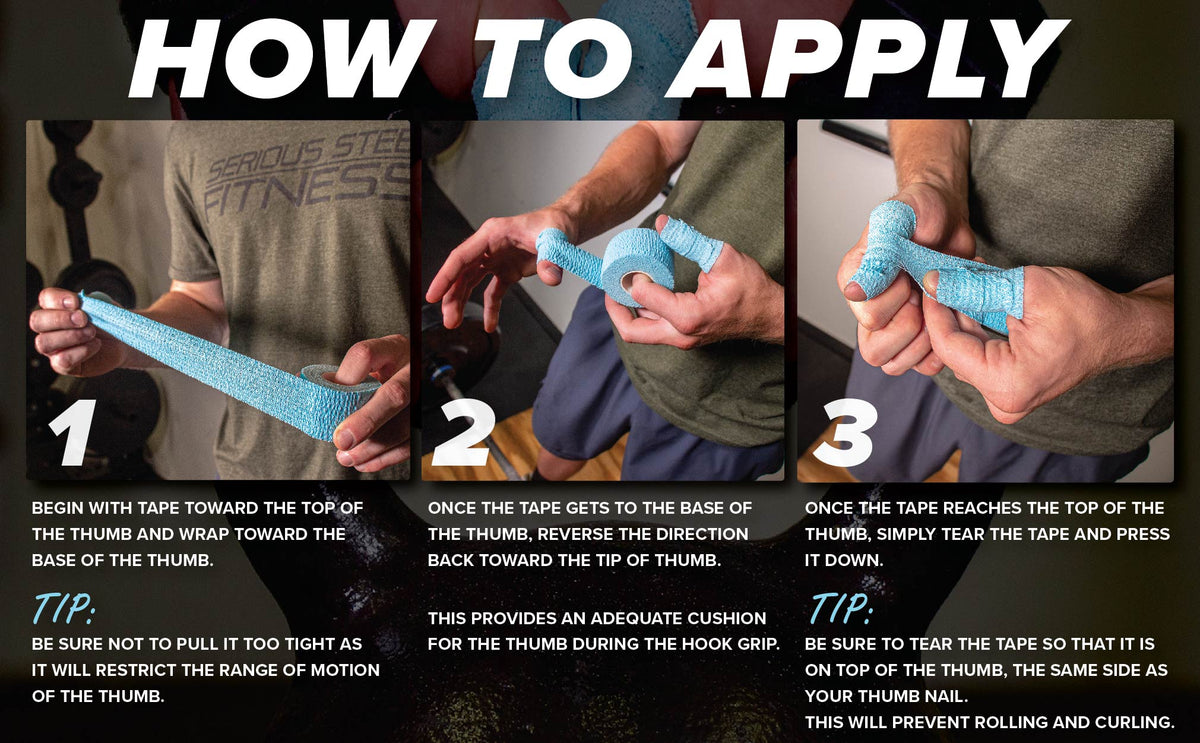 HOW TO APPLY

SERIOUS STEEL FITNESS

1

BEGIN WITH TAPE TOWARD THE TOP OF THE THUMB AND WRAP TOWARD THE BASE OF THE THUMB.

TIP:

BE SURE NOT TO PULL IT TOO TIGHT AS IT WILL RESTRICT THE RANGE OF MOTION OF THE THUMB.

2

ONCE THE TAPE GETS TO THE BASE OF THE THUMB, REVERSE THE DIRECTION BACK TOWARD THE TIP OF THUMB.

THIS PROVIDES AN ADEQUATE CUSHION FOR THE THUMB DURING THE HOOK GRIP.

3

ONCE THE TAPE REACHES THE TOP OF THE THUMB, SIMPLY TEAR THE TAPE AND PRESS IT DOWN.

TIP:

BE SURE TO TEAR THE TAPE SO THAT IT IS ON TOP OF THE THUMB, THE SAME SIDE AS YOUR THUMB NAIL.
THIS WILL PREVENT ROLLING AND CURLING.